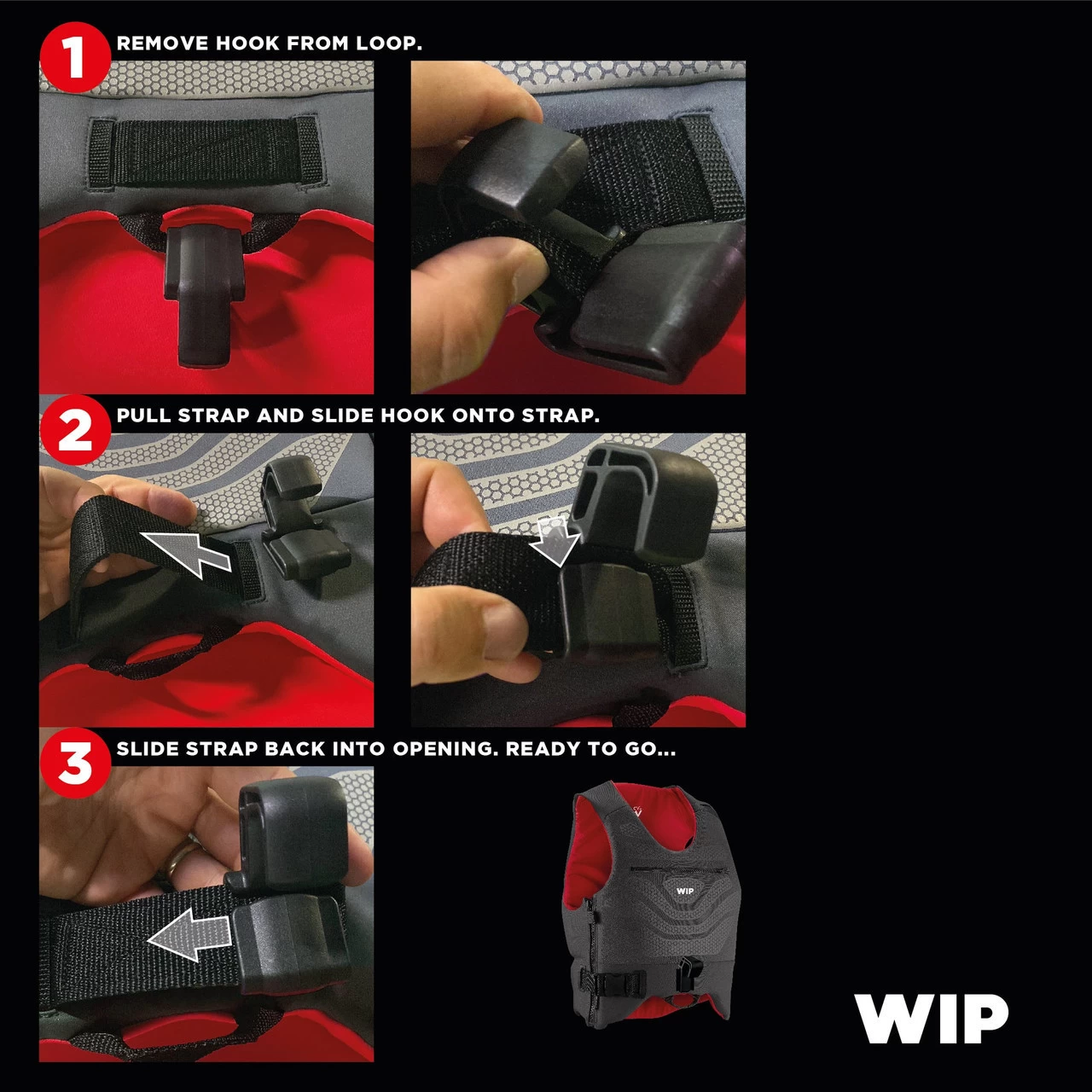 1 REMOVE HOOK FROM LOOP.

2 PULL STRAP AND SLIDE HOOK ONTO STRAP.

3 SLIDE STRAP BACK INTO OPENING. READY TO GO...

WIP

WIP